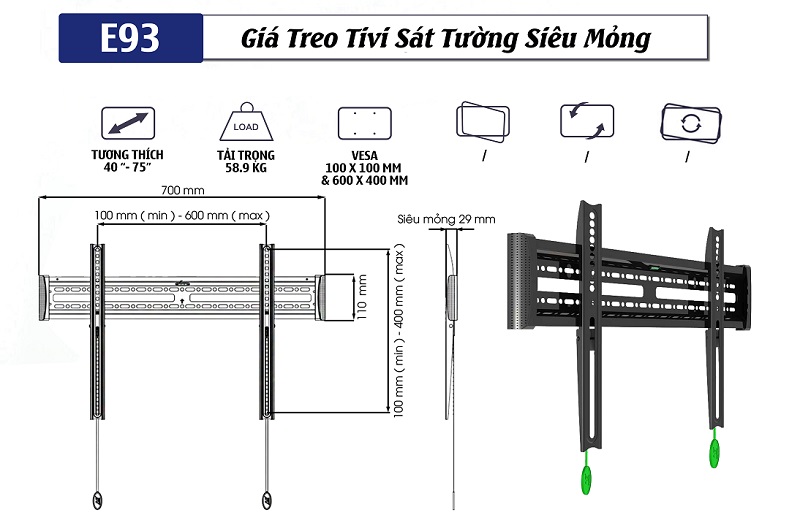 E93

Giá Treo Tivi Sát Tường Siêu Mỏng

LOAD

TƯƠNG THÍCH 40 "- 75"

TẢI TRỌNG 58.9 KG

VESA 100 X 100 MM & 600 X 400 MM

/

/

/

700 mm

100 mm ( min ) - 600 mm ( max )

110 mm

100 mm ( min ) - 400 mm ( max )

Siêu mỏng 29 mm