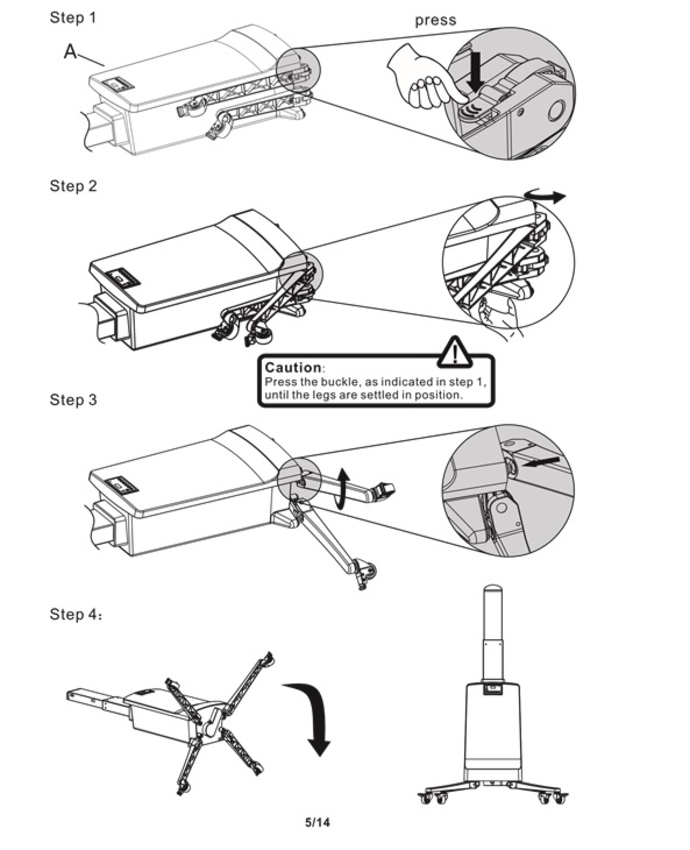 Step 1

A

press

Step 2

Caution:
Press the buckle, as indicated in step 1, until the legs are settled in position.

Step 3

Step 4:

5/14